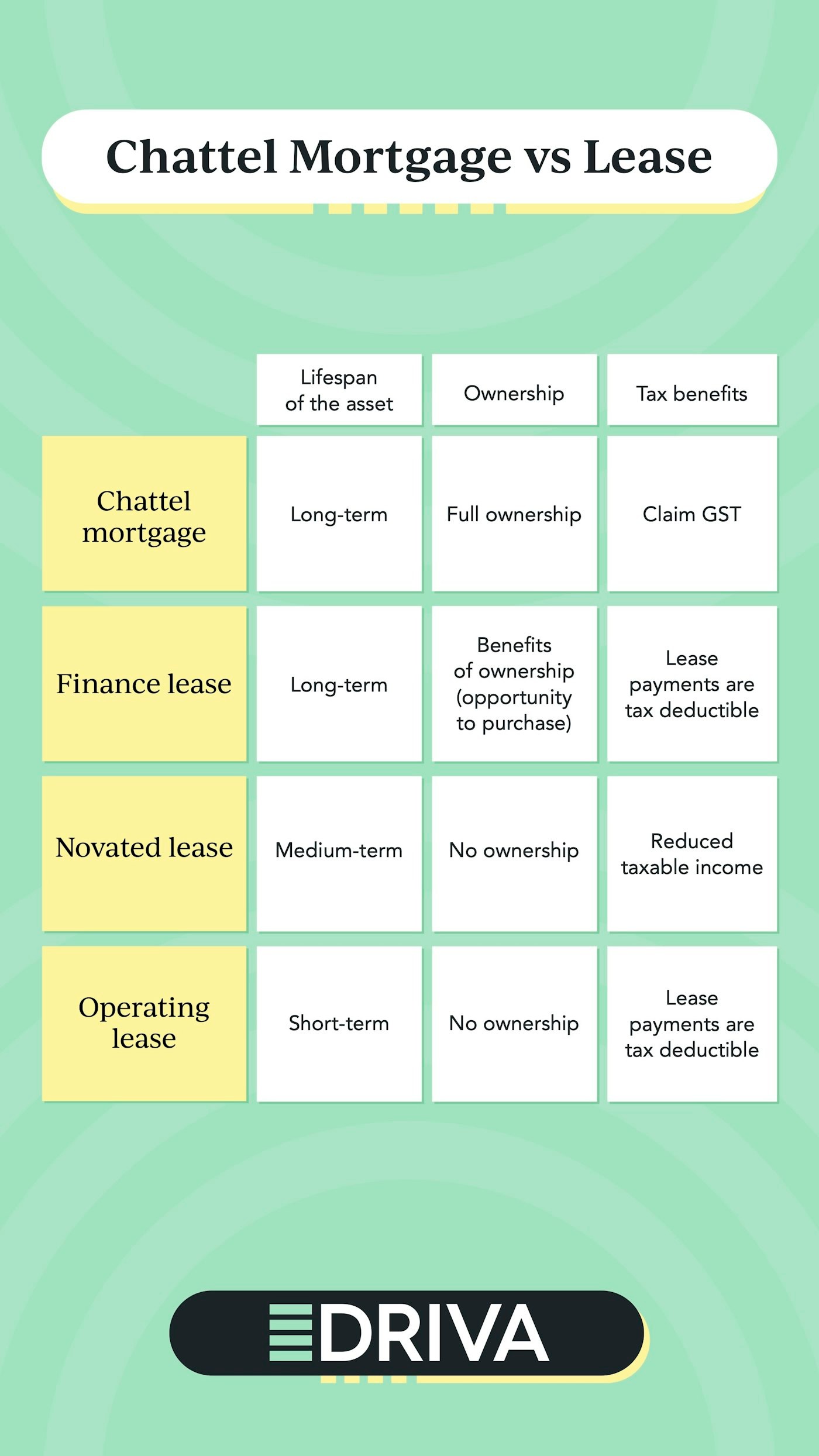 Chattel Mortgage vs Lease

| | Lifespan of the asset | Ownership | Tax benefits |
|---|---|---|---|
| Chattel mortgage | Long-term | Full ownership | Claim GST |
| Finance lease | Long-term | Benefits of ownership (opportunity to purchase) | Lease payments are tax deductible |
| Novated lease | Medium-term | No ownership | Reduced taxable income |
| Operating lease | Short-term | No ownership | Lease payments are tax deductible |

DRIVA