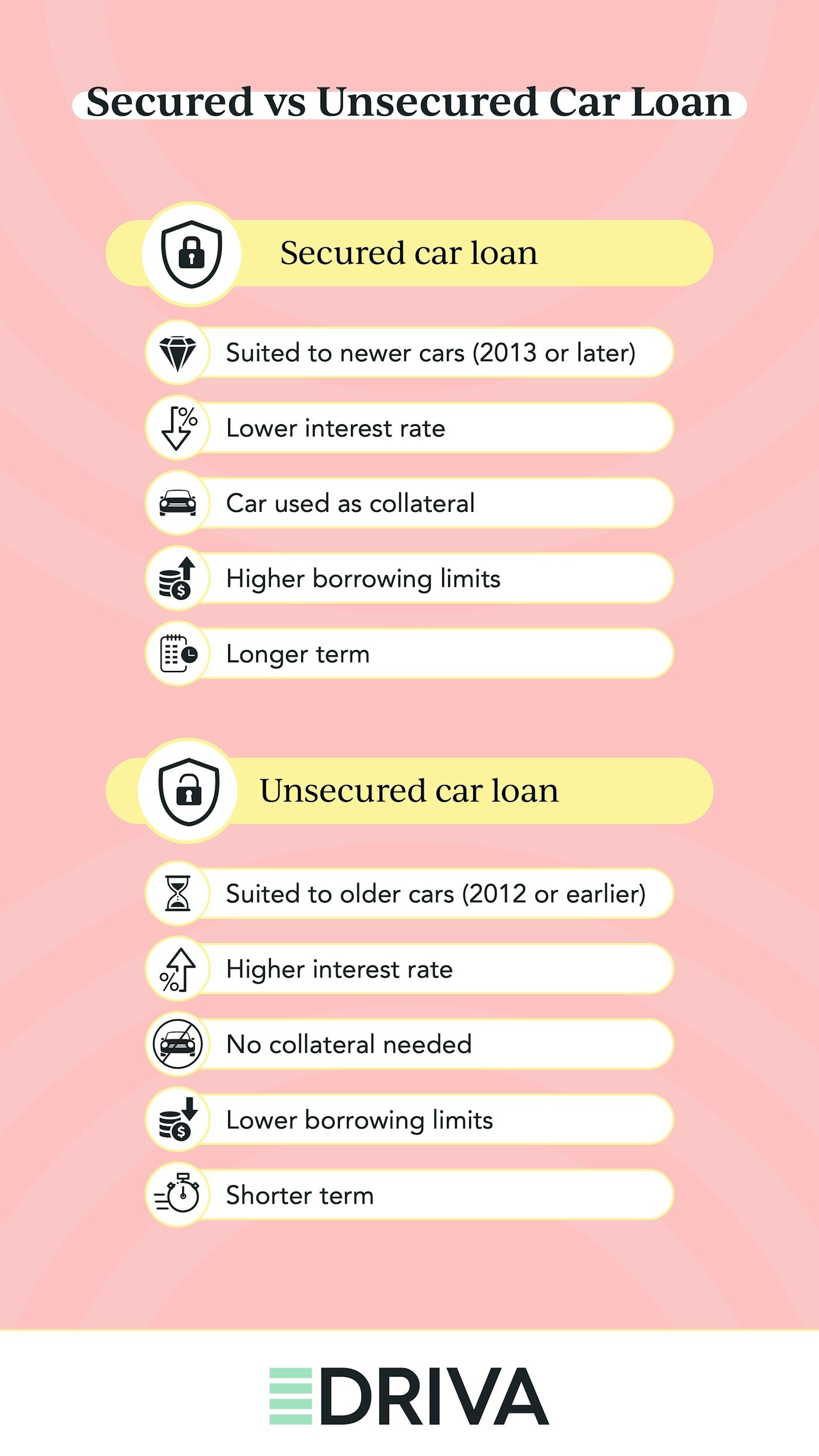 Secured vs Unsecured Car Loan

Secured car loan

Suited to newer cars (2013 or later)

Lower interest rate

Car used as collateral

Higher borrowing limits

Longer term

Unsecured car loan

Suited to older cars (2012 or earlier)

Higher interest rate

No collateral needed

Lower borrowing limits

Shorter term

DRIVA